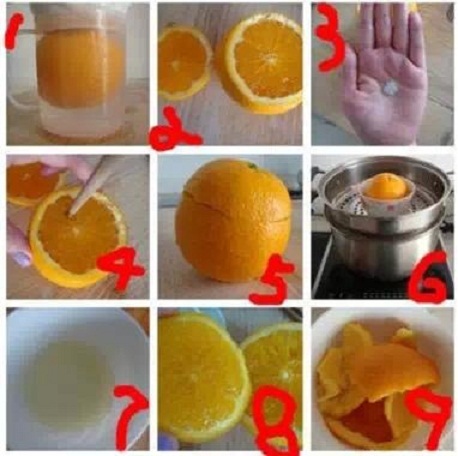 1
2
3
4
5
6
7
8
9