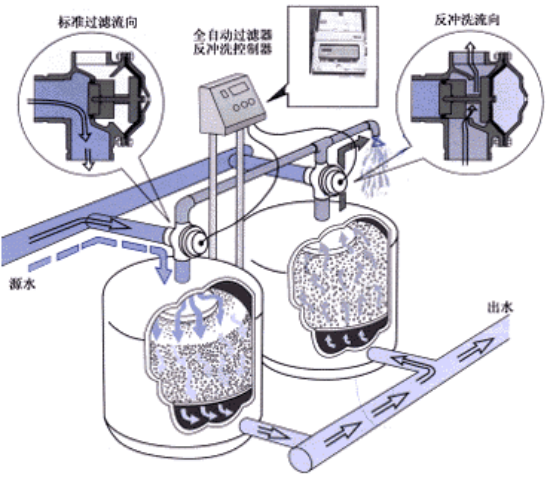 标准过滤流向

全自动过滤器
反冲洗控制器

反冲洗流向

源水

出水